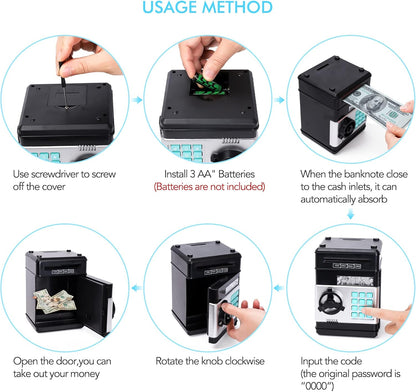 USAGE METHOD

Use screwdriver to screw off the cover

Install 3 AA" Batteries
(Batteries are not included)

When the banknote close to the cash inlets, it can automatically absorb

Open the door,you can take out your money

Rotate the knob clockwise

Input the code
(the original password is "0000")